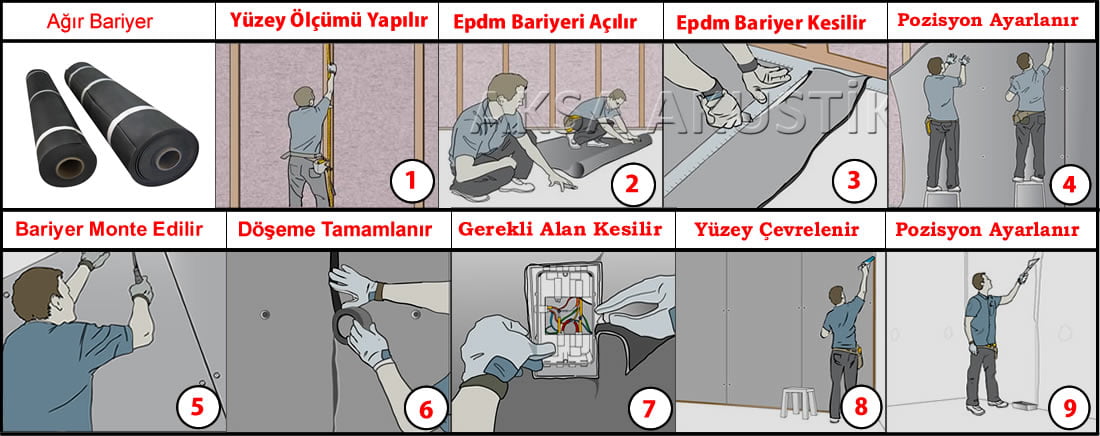 Ağır Bariyer

Yüzey Ölçümü Yapılır

1

Epdm Bariyeri Açılır

2

Epdm Bariyer Kesilir

3

Pozisyon Ayarlanır

4

AKSA AKUSTİK

Bariyer Monte Edilir

5

Döşeme Tamamlanır

6

Gerekli Alan Kesilir

7

Yüzey Çevrelenir

8

Pozisyon Ayarlanır

9